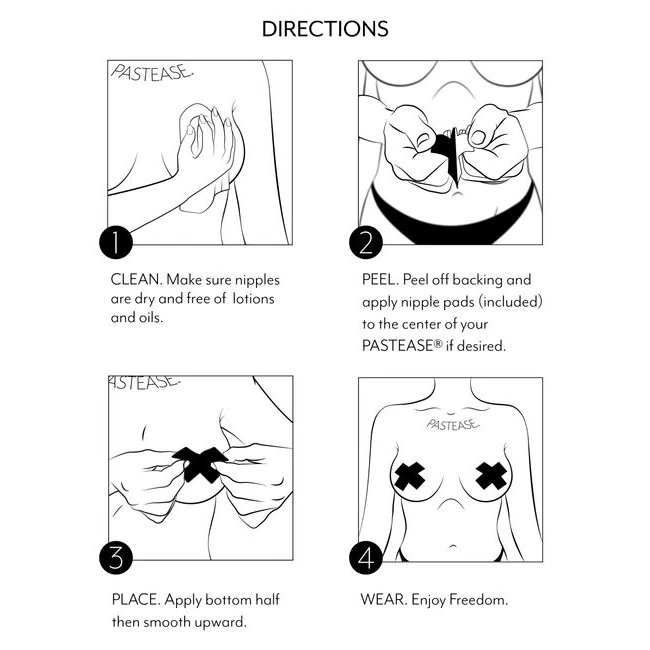 DIRECTIONS

PASTEASE.

1

CLEAN. Make sure nipples are dry and free of lotions and oils.

2

PEEL. Peel off backing and apply nipple pads (included) to the center of your PASTEASE® if desired.

ASTEASE.

3

PLACE. Apply bottom half then smooth upward.

PASTEASE.

4

WEAR. Enjoy Freedom.